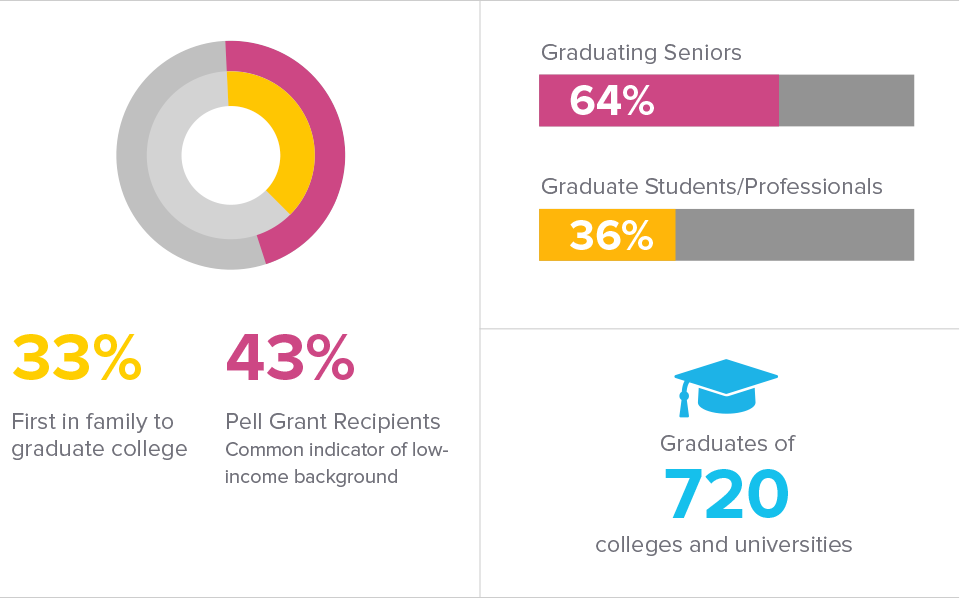 33%

First in family to graduate college

43%

Pell Grant Recipients
Common indicator of low-income background

Graduating Seniors

64%

Graduate Students/Professionals

36%

Graduates of

720

colleges and universities