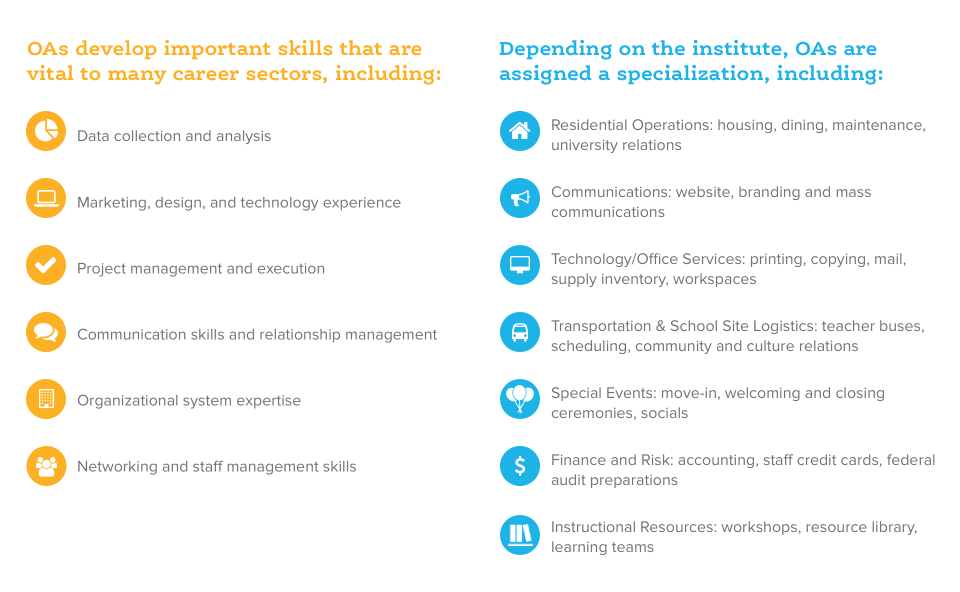 OAs develop important skills that are vital to many career sectors, including:

Data collection and analysis

Marketing, design, and technology experience

Project management and execution

Communication skills and relationship management

Organizational system expertise

Networking and staff management skills

Depending on the institute, OAs are assigned a specialization, including:

Residential Operations: housing, dining, maintenance, university relations

Communications: website, branding and mass communications

Technology/Office Services: printing, copying, mail, supply inventory, workspaces

Transportation & School Site Logistics: teacher buses, scheduling, community and culture relations

Special Events: move-in, welcoming and closing ceremonies, socials

Finance and Risk: accounting, staff credit cards, federal audit preparations

Instructional Resources: workshops, resource library, learning teams