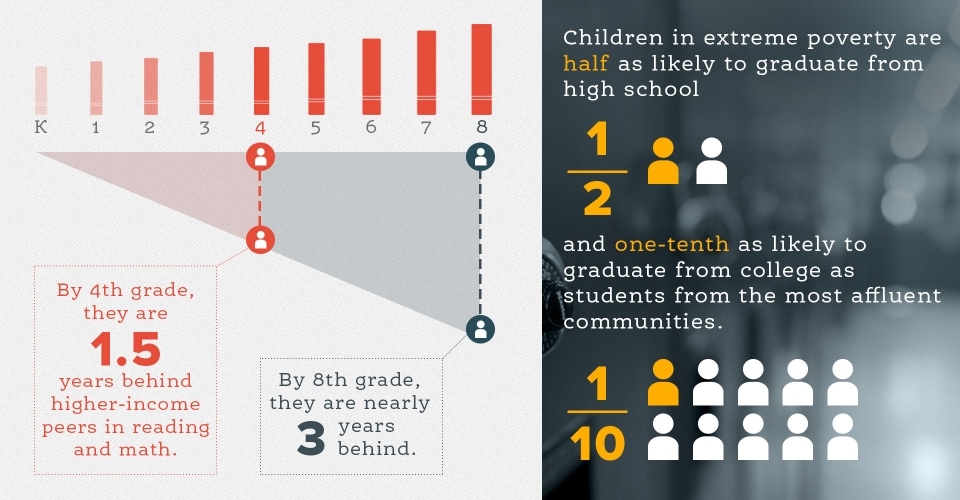 K 1 2 3 4 5 6 7 8

By 4th grade, they are 1.5 years behind higher-income peers in reading and math.

By 8th grade, they are nearly 3 years behind.

Children in extreme poverty are half as likely to graduate from high school

$\frac{1}{2}$

and one-tenth as likely to graduate from college as students from the most affluent communities.

$\frac{1}{10}$