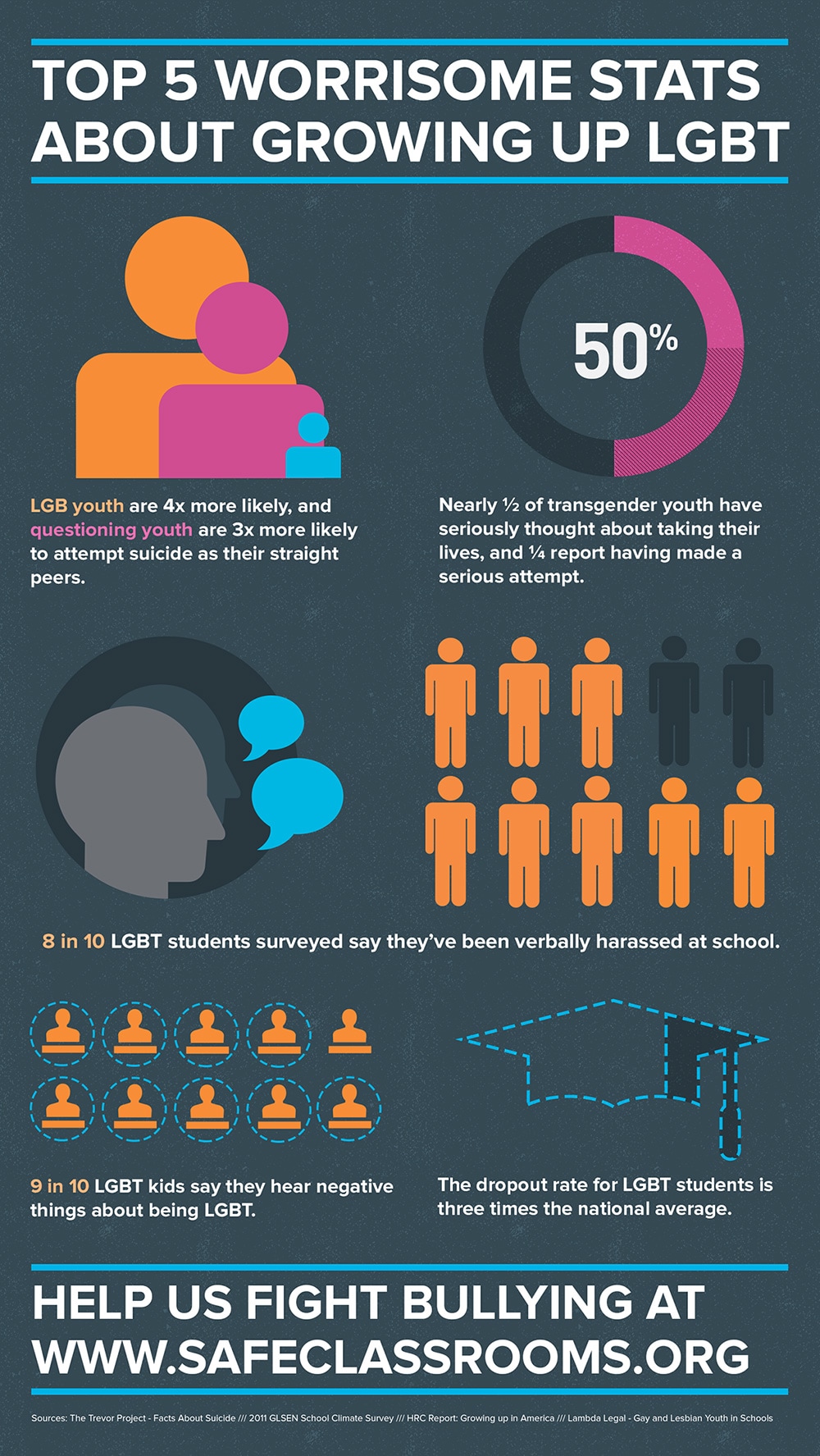 TOP 5 WORRISOME STATS ABOUT GROWING UP LGBT

LGB youth are 4x more likely, and questioning youth are 3x more likely to attempt suicide as their straight peers.

50%

Nearly ½ of transgender youth have seriously thought about taking their lives, and ¼ report having made a serious attempt.

8 in 10 LGBT students surveyed say they've been verbally harassed at school.

9 in 10 LGBT kids say they hear negative things about being LGBT.

The dropout rate for LGBT students is three times the national average.

HELP US FIGHT BULLYING AT WWW.SAFECLASSROOMS.ORG

Sources: The Trevor Project - Facts About Suicide /// 2011 GLSEN School Climate Survey /// HRC Report: Growing up in America /// Lambda Legal - Gay and Lesbian Youth in Schools